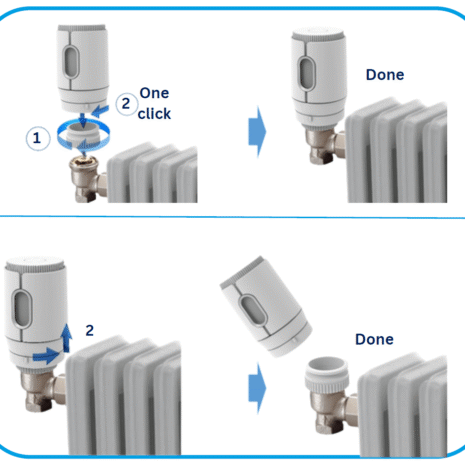 1

2 One click

Done

2

Done