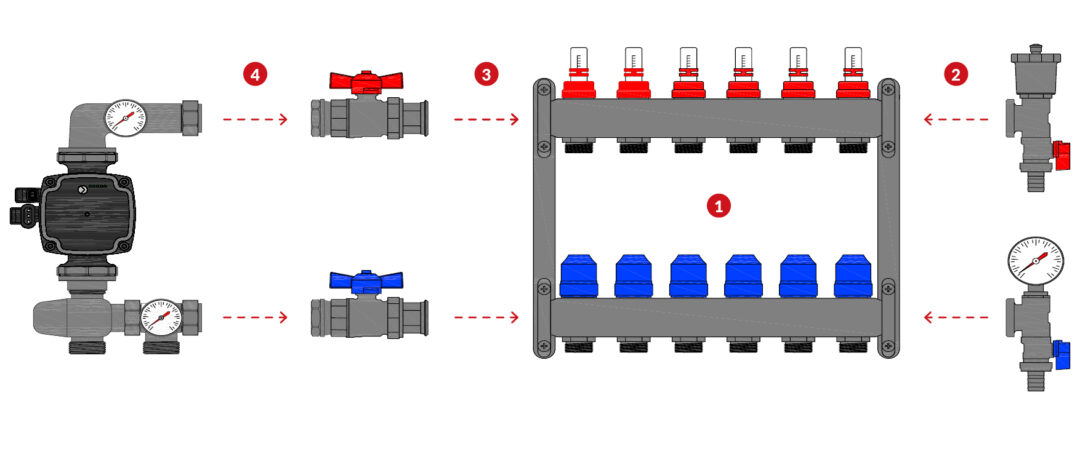 4

3

2

1